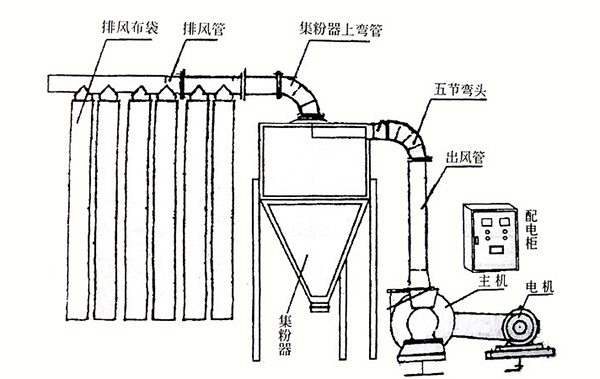 排风布袋
排风管
集粉器上弯管
五节弯头
出风管
配电柜
主机
电机
集粉器